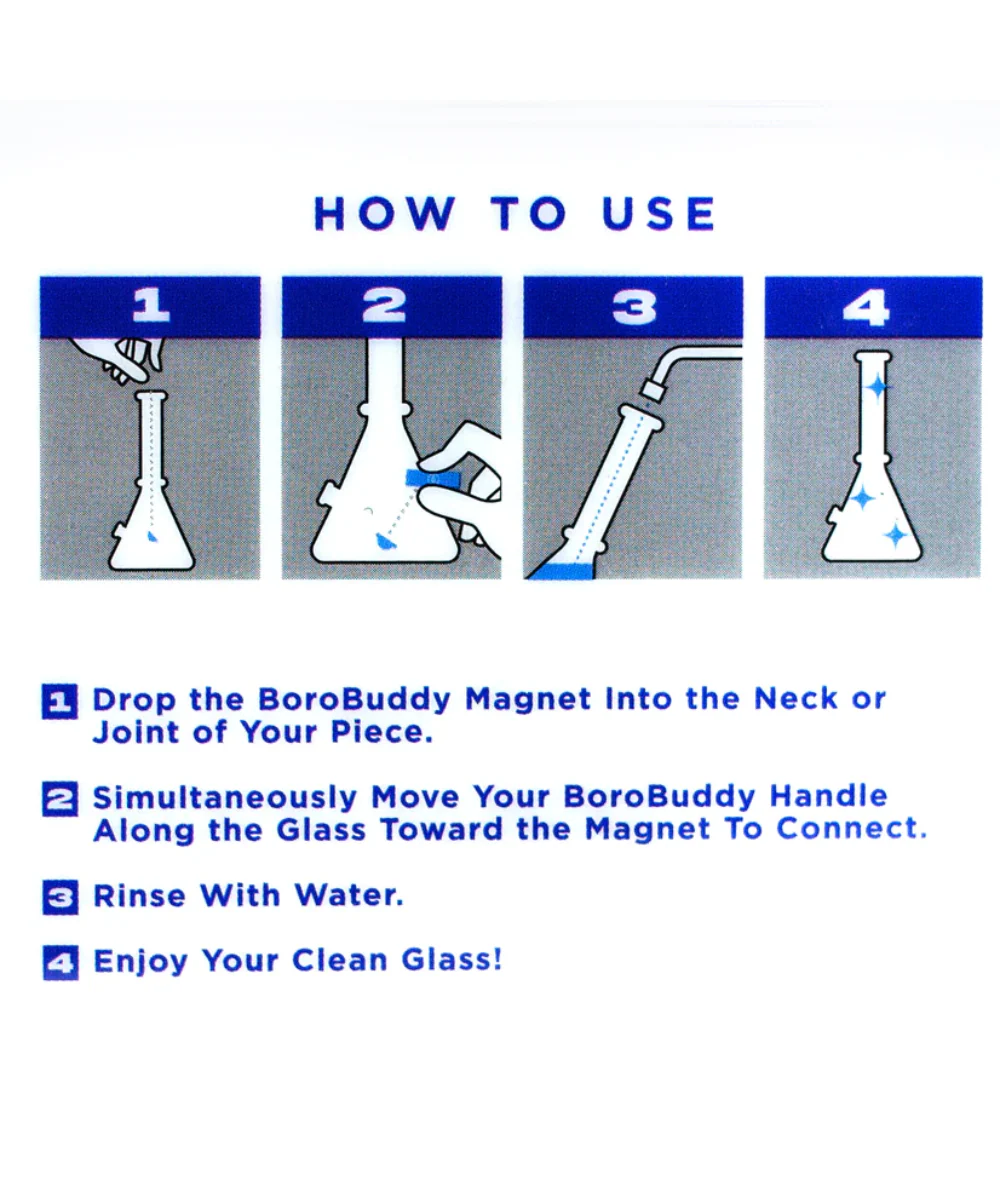 HOW TO USE

1

2

3

4

1 Drop the BoroBuddy Magnet Into the Neck or Joint of Your Piece.

2 Simultaneously Move Your BoroBuddy Handle Along the Glass Toward the Magnet To Connect.

3 Rinse With Water.

4 Enjoy Your Clean Glass!